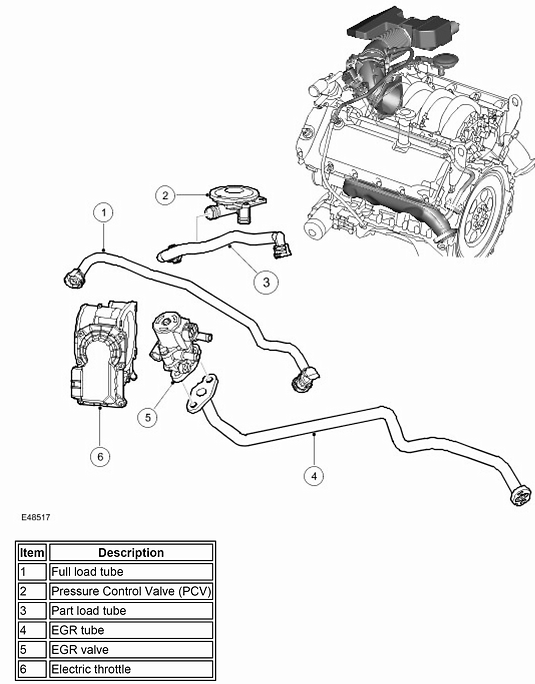 2

1

3

5

6

4

E48517

| Item | Description |
|---|---|
| 1 | Full load tube |
| 2 | Pressure Control Valve (PCV) |
| 3 | Part load tube |
| 4 | EGR tube |
| 5 | EGR valve |
| 6 | Electric throttle |